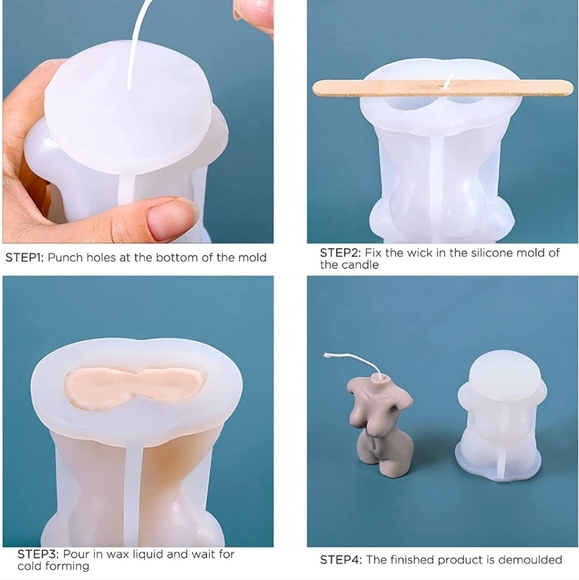 STEP1: Punch holes at the bottom of the mold

STEP2: Fix the wick in the silicone mold of the candle

STEP3: Pour in wax liquid and wait for cold forming

STEP4: The finished product is demoulded